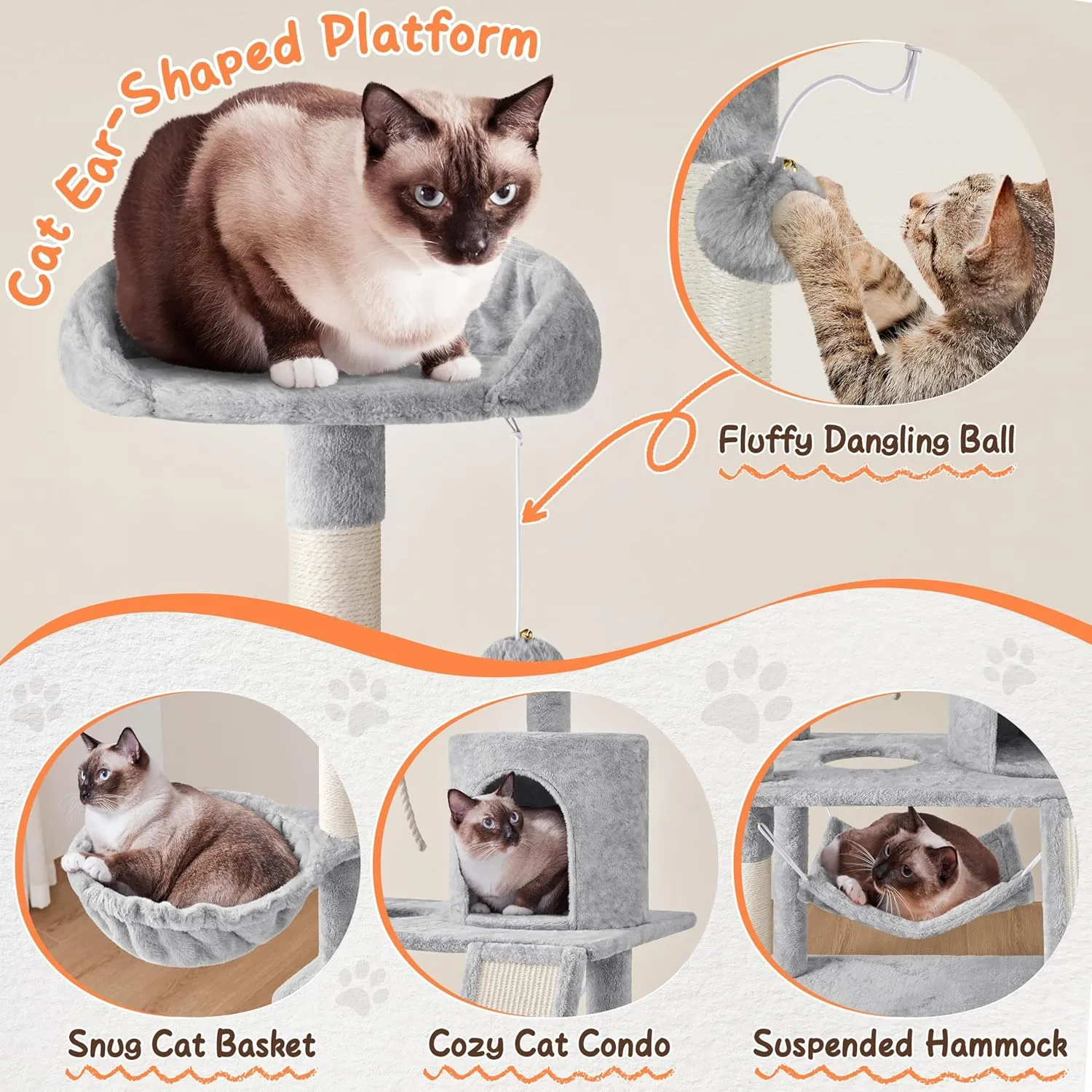 Cat Ear-Shaped Platform

Fluffy Dangling Ball

Snug Cat Basket

Cozy Cat Condo

Suspended Hammock